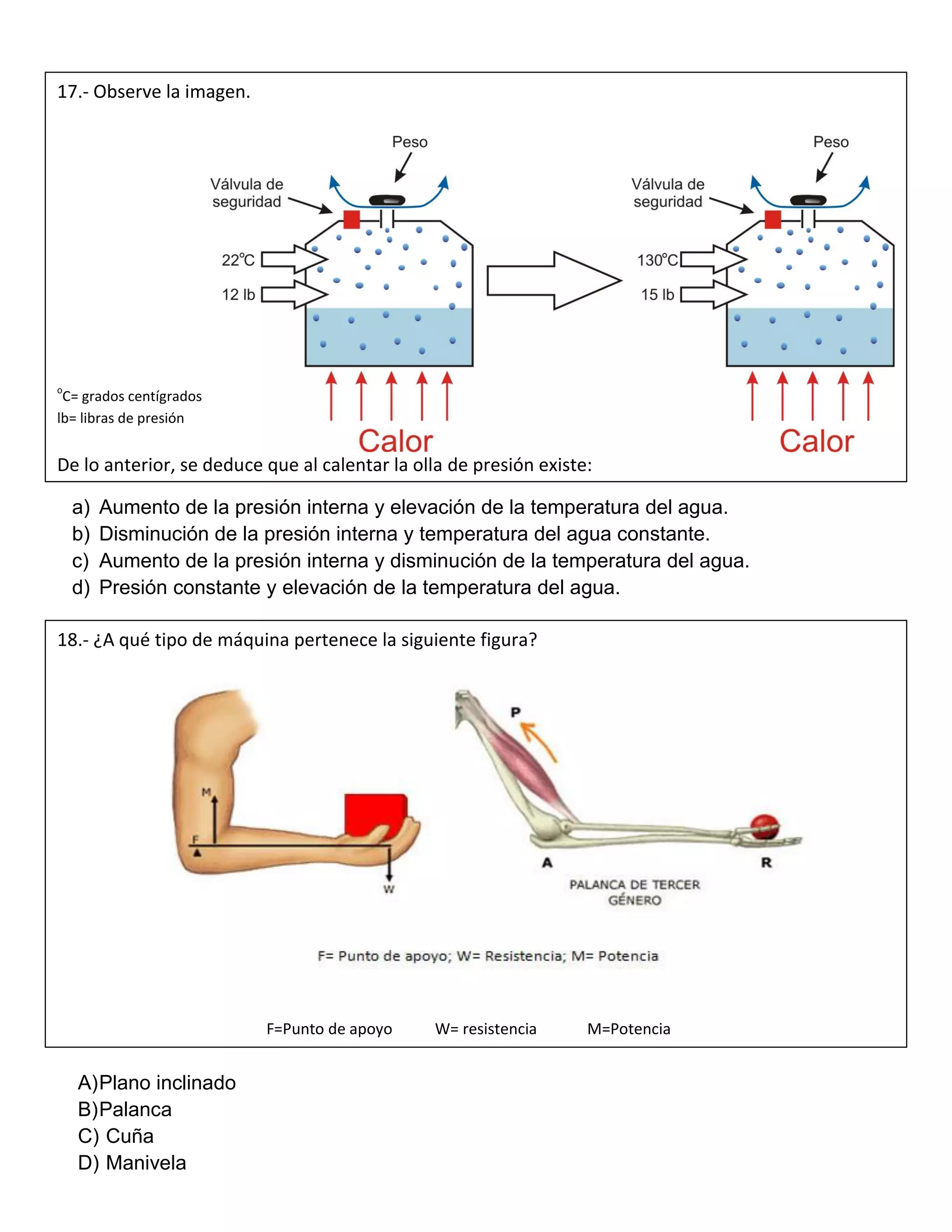 17.- Observe la imagen.

Peso
Válvula de seguridad
22°C
12 lb
Calor

Peso
Válvula de seguridad
130°C
15 lb
Calor

°C= grados centígrados
lb= libras de presión

De lo anterior, se deduce que al calentar la olla de presión existe:

a) Aumento de la presión interna y elevación de la temperatura del agua.
b) Disminución de la presión interna y temperatura del agua constante.
c) Aumento de la presión interna y disminución de la temperatura del agua.
d) Presión constante y elevación de la temperatura del agua.

18.- ¿A qué tipo de máquina pertenece la siguiente figura?

M
F
W

P
A
R
PALANCA DE TERCER GÉNERO

F= Punto de apoyo; W= Resistencia; M= Potencia

F=Punto de apoyo W= resistencia M=Potencia

A)Plano inclinado
B)Palanca
C) Cuña
D) Manivela